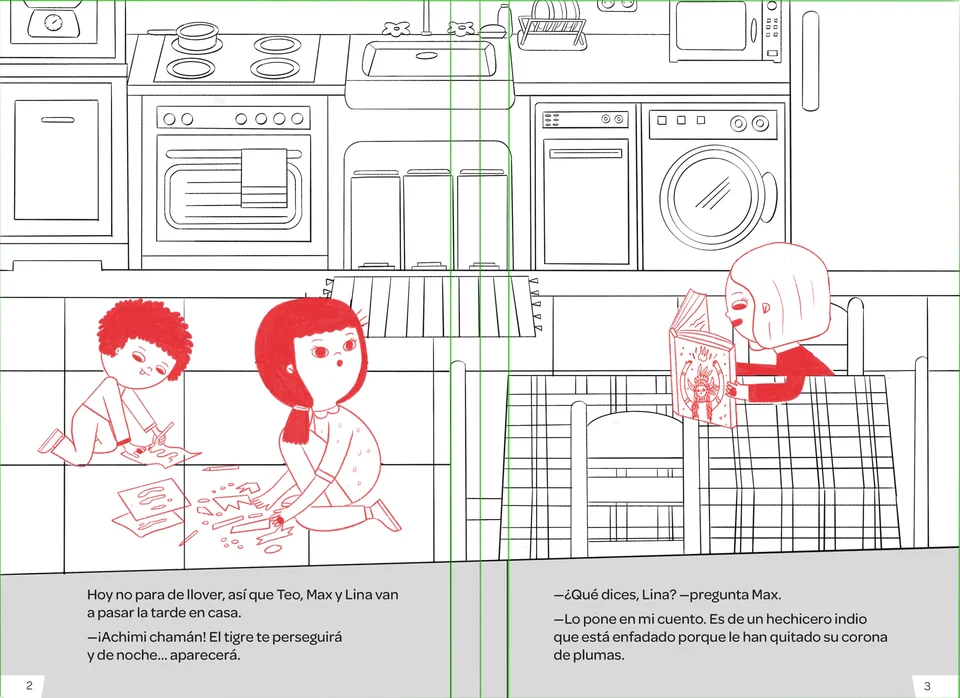 Hoy no para de llover, así que Teo, Max y Lina van a pasar la tarde en casa.

—¡Achimi chamán! El tigre te perseguirá y de noche... aparecerá.

2

—¿Qué dices, Lina? —pregunta Max.

—Lo pone en mi cuento. Es de un hechicero indio que está enfadado porque le han quitado su corona de plumas.

3